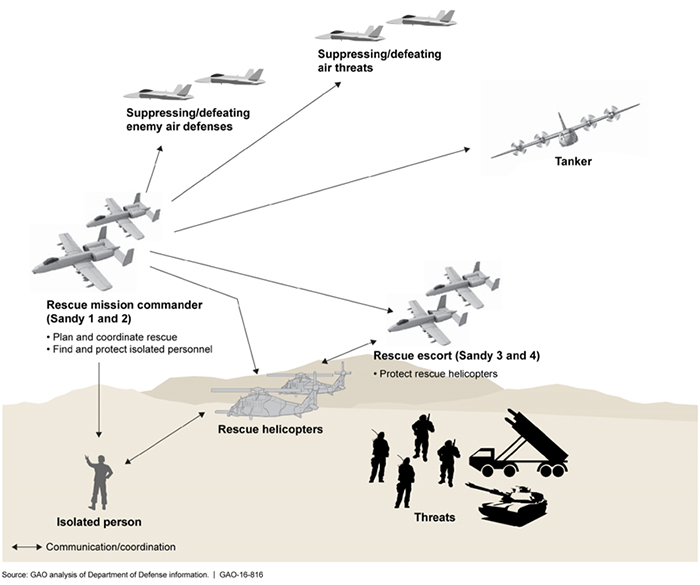 Suppressing/defeating air threats

Suppressing/defeating enemy air defenses

Tanker

Rescue mission commander (Sandy 1 and 2)

• Plan and coordinate rescue
• Find and protect isolated personnel

Rescue escort (Sandy 3 and 4)

• Protect rescue helicopters

Rescue helicopters

Isolated person

Threats

Communication/coordination

Source: GAO analysis of Department of Defense information. | GAO-16-816